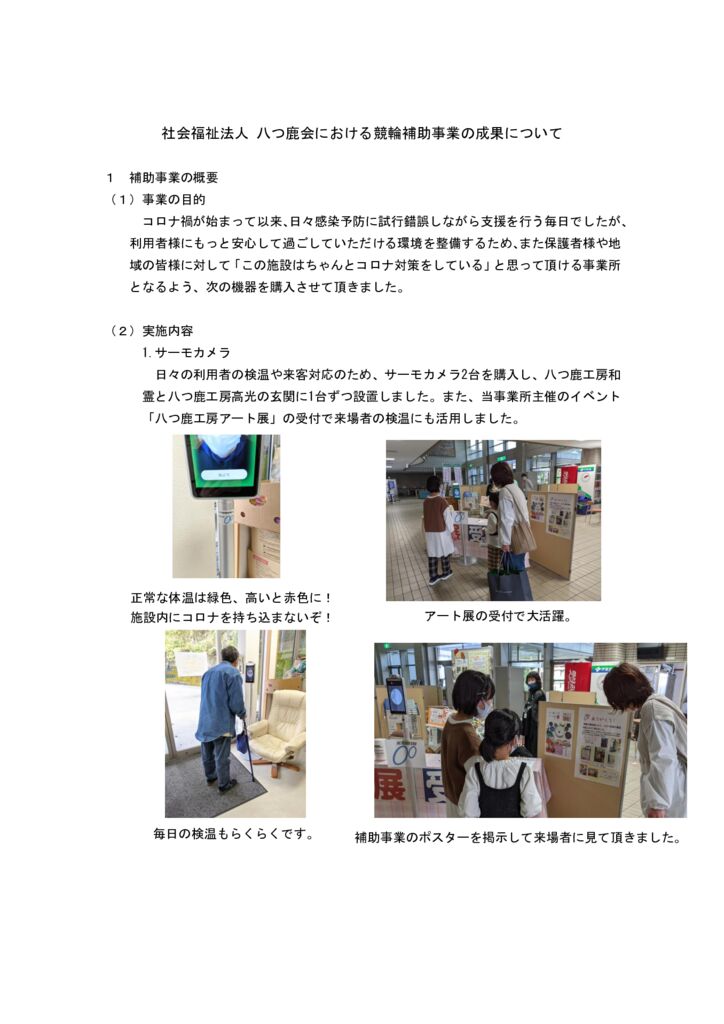 社会福祉法人 八つ鹿会における競輪補助事業の成果について

1　補助事業の概要

（1）事業の目的

コロナ禍が始まって以来、日々感染予防に試行錯誤しながら支援を行う毎日でしたが、利用者様にもっと安心して過ごしていただける環境を整備するため、また保護者様や地域の皆様に対して「この施設はちゃんとコロナ対策をしている」と思って頂ける事業所となるよう、次の機器を購入させて頂きました。

（2）実施内容

1. サーモカメラ

日々の利用者の検温や来客対応のため、サーモカメラ2台を購入し、八つ鹿工房和霊と八つ鹿工房高光の玄関に1台ずつ設置しました。また、当事業所主催のイベント「八つ鹿工房アート展」の受付で来場者の検温にも活用しました。

正常な体温は緑色、高いと赤色に！
施設内にコロナを持ち込まないぞ！

アート展の受付で大活躍。

毎日の検温もらくらくです。

補助事業のポスターを掲示して来場者に見て頂きました。